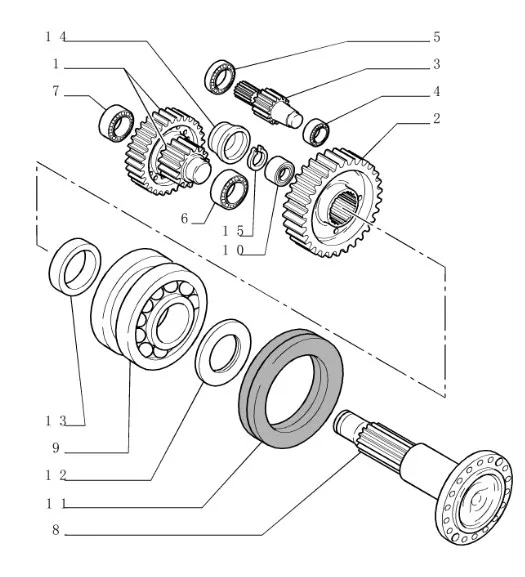 14
1
7
5
3
4
2
6
15
10
13
9
12
11
8