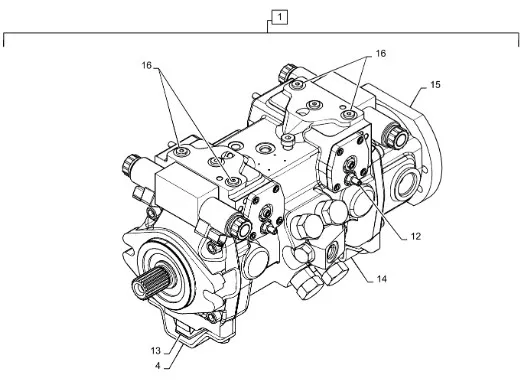 1
16
16
15
12
14
13
4